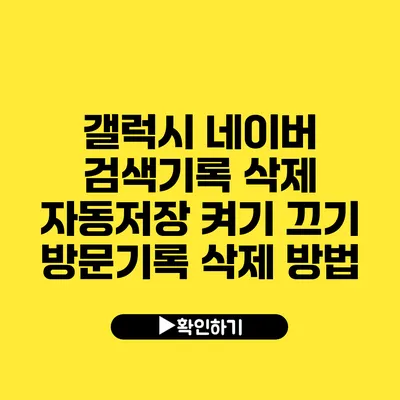 갤럭시 네이버 검색기록 삭제 자동저장 켜기 끄기 방문기록 삭제 방법

▶확인하기