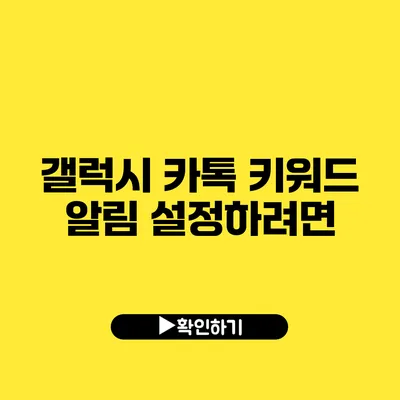 갤럭시 카톡 키워드 알림 설정하려면

▶확인하기