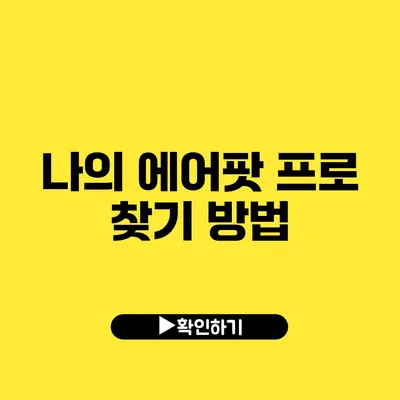 나의 에어팟 프로 찾기 방법

▶확인하기