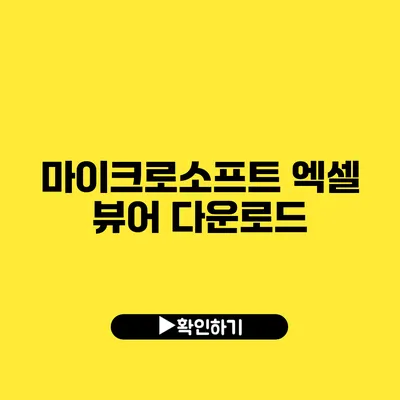 마이크로소프트 엑셀 뷰어 다운로드

▶확인하기