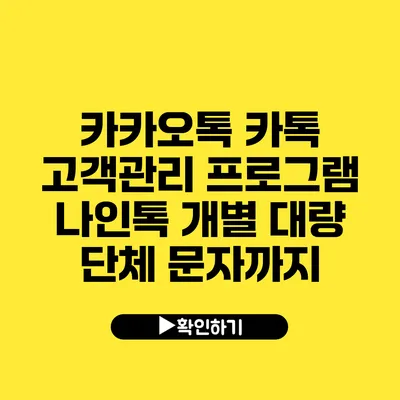 카카오톡 카톡 고객관리 프로그램 나인톡 개별 대량 단체 문자까지

▶확인하기